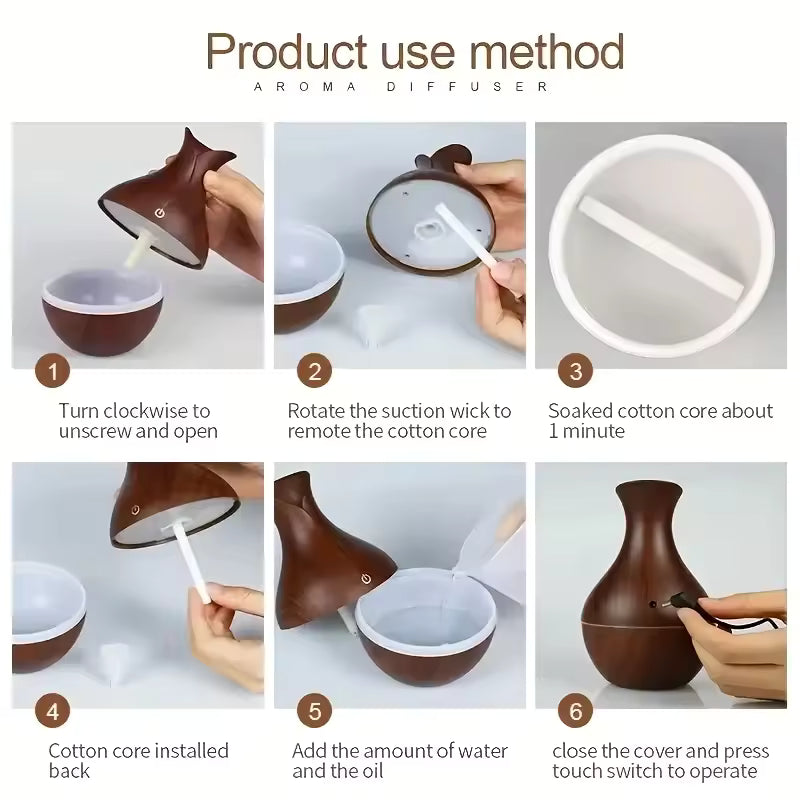 Product use method
AROMA DIFFUSER

1
Turn clockwise to unscrew and open

2
Rotate the suction wick to remote the cotton core

3
Soaked cotton core about 1 minute

4
Cotton core installed back

5
Add the amount of water and the oil

6
close the cover and press touch switch to operate